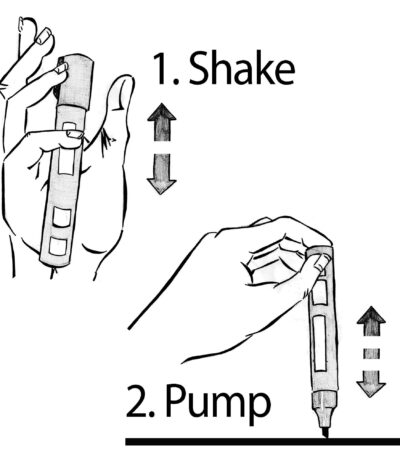 1. Shake

2. Pump